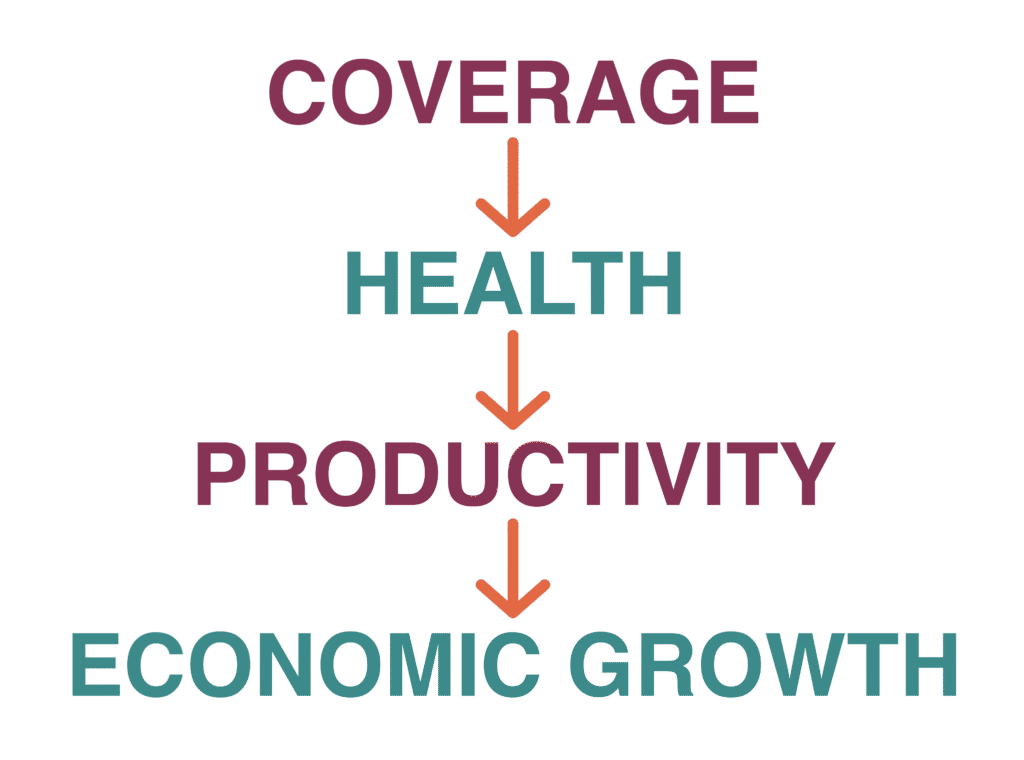 COVERAGE

HEALTH

PRODUCTIVITY

ECONOMIC GROWTH