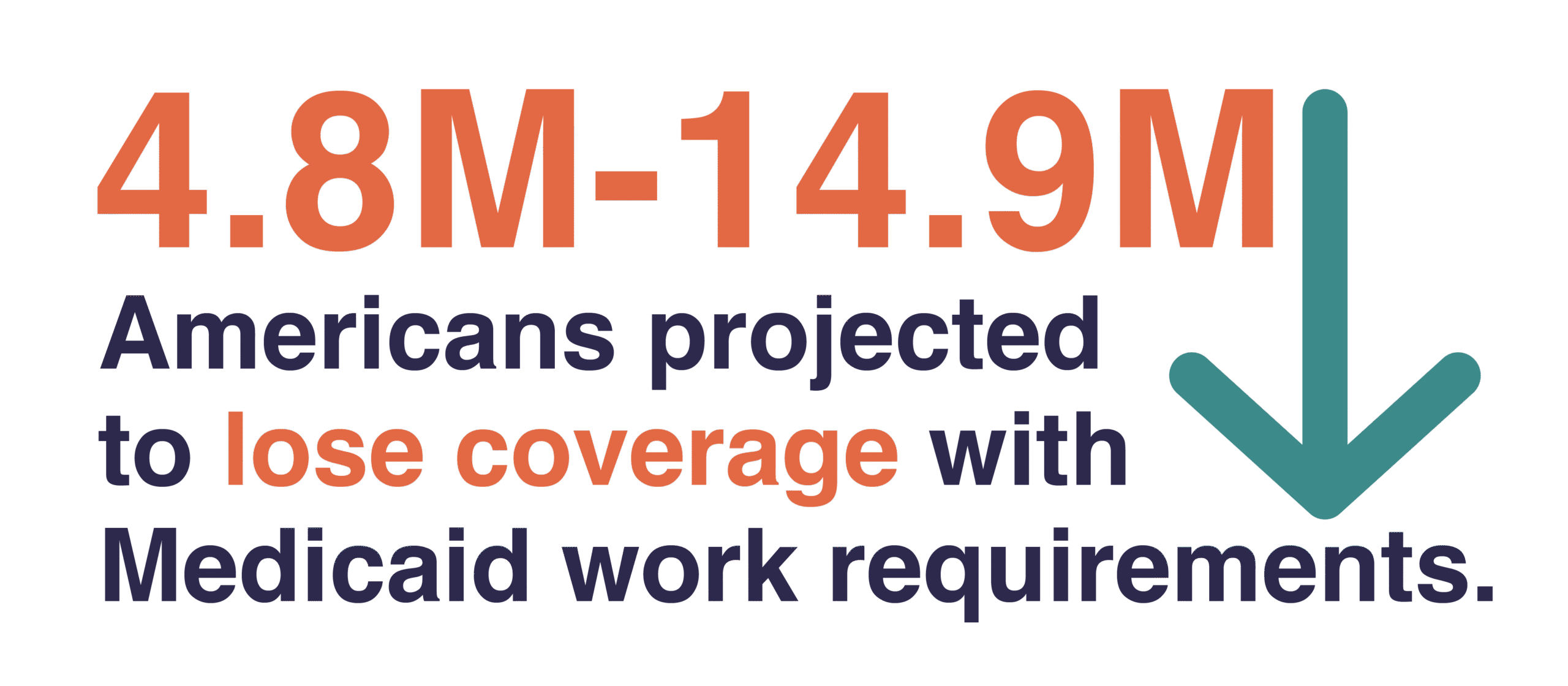 4.8M-14.9M

Americans projected to lose coverage with Medicaid work requirements.